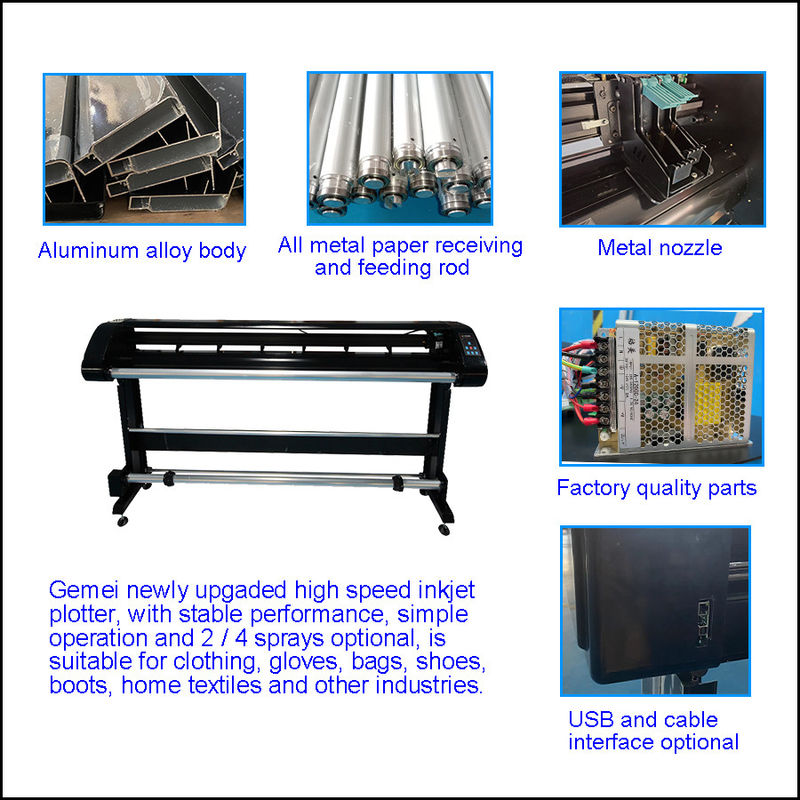 Aluminum alloy body

All metal paper receiving and feeding rod

Metal nozzle

Factory quality parts

Gemei newly upgaded high speed inkjet plotter, with stable performance, simple operation and 2 / 4 sprays optional, is suitable for clothing, gloves, bags, shoes, boots, home textiles and other industries.

USB and cable interface optional